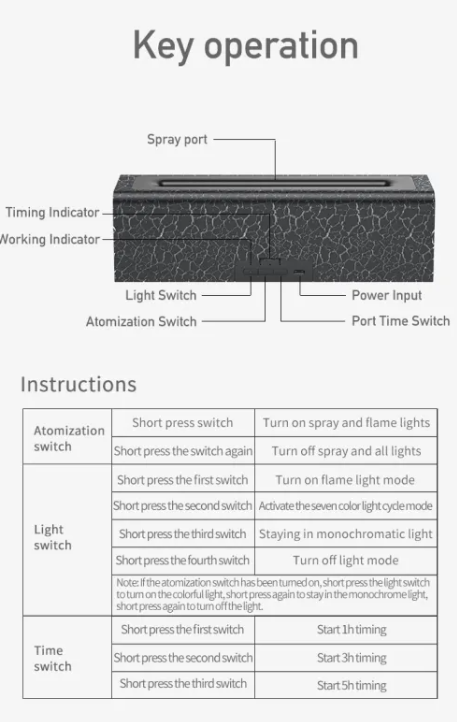 Key operation

Spray port

Timing Indicator

Working Indicator

Light Switch

Atomization Switch

Power Input

Port Time Switch

Instructions

| Atomization switch | Short press switch | Turn on spray and flame lights |
|---|---|---|
| | Short press the switch again | Turn off spray and all lights |
| Light switch | Short press the first switch | Turn on flame light mode |
| | Short press the second switch | Activate the seven color light cycle mode |
| | Short press the third switch | Staying in monochromatic light |
| | Short press the fourth switch | Turn off light mode |
| | Note: If the atomization switch has been turned on, short press the light switch to turn on the colorful light, short press again to stay in the monochrome light, short press again to turn off the light. | |
| Time switch | Short press the first switch | Start 1h timing |
| | Short press the second switch | Start 3h timing |
| | Short press the third switch | Start 5h timing |